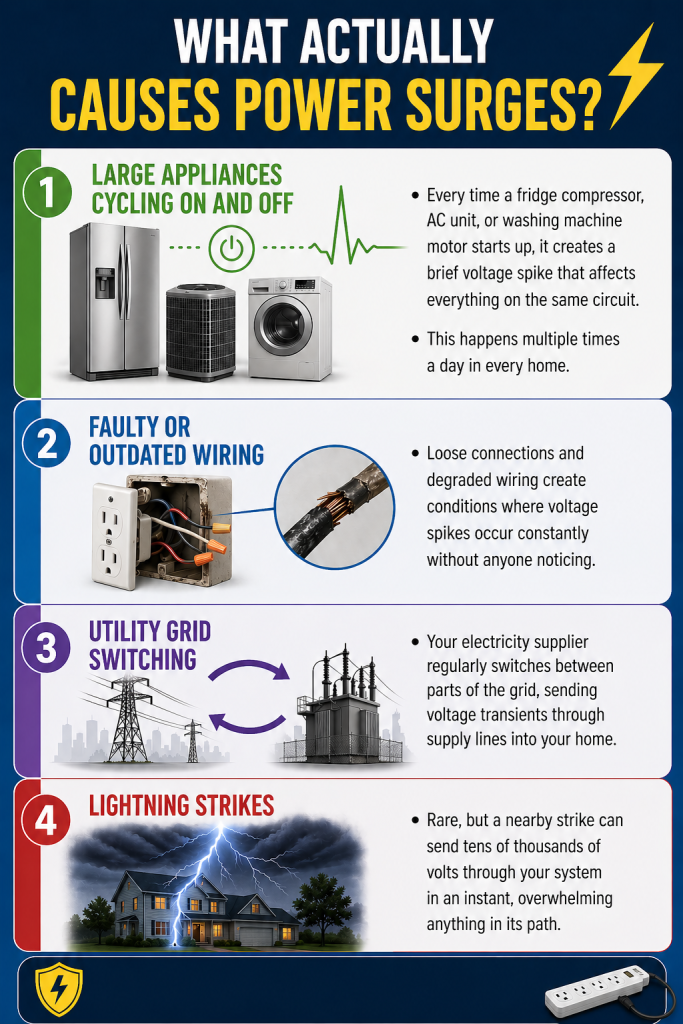 WHAT ACTUALLY
CAUSES POWER SURGES?

1 LARGE APPLIANCES CYCLING ON AND OFF

• Every time a fridge compressor, AC unit, or washing machine motor starts up, it creates a brief voltage spike that affects everything on the same circuit.

• This happens multiple times a day in every home.

2 FAULTY OR OUTDATED WIRING

• Loose connections and degraded wiring create conditions where voltage spikes occur constantly without anyone noticing.

3 UTILITY GRID SWITCHING

• Your electricity supplier regularly switches between parts of the grid, sending voltage transients through supply lines into your home.

4 LIGHTNING STRIKES

• Rare, but a nearby strike can send tens of thousands of volts through your system in an instant, overwhelming anything in its path.