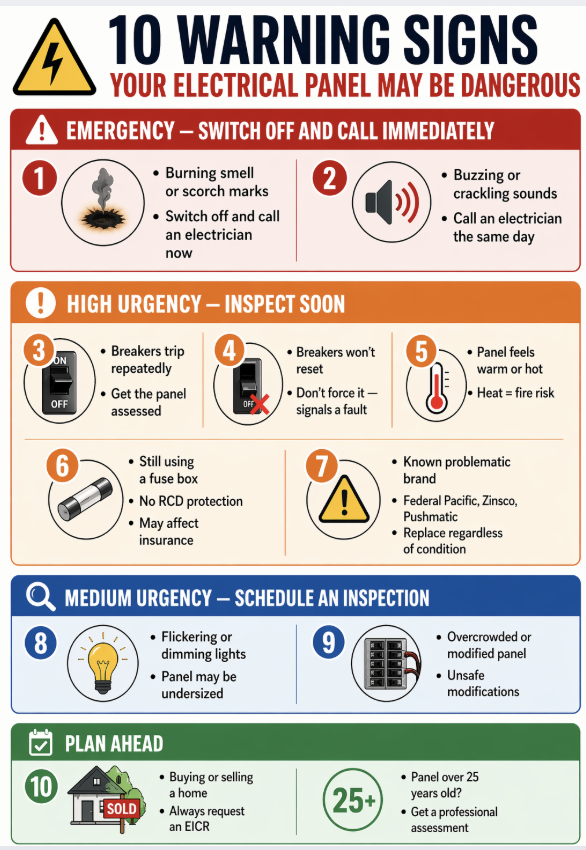 10 WARNING SIGNS
YOUR ELECTRICAL PANEL MAY BE DANGEROUS

EMERGENCY — SWITCH OFF AND CALL IMMEDIATELY

1
• Burning smell or scorch marks
• Switch off and call an electrician now

2
• Buzzing or crackling sounds
• Call an electrician the same day

HIGH URGENCY — INSPECT SOON

3
ON
OFF
• Breakers trip repeatedly
• Get the panel assessed

4
OFF
• Breakers won't reset
• Don't force it — signals a fault

5
• Panel feels warm or hot
• Heat = fire risk

6
• Still using a fuse box
• No RCD protection
• May affect insurance

7
• Known problematic brand
• Federal Pacific, Zinsco, Pushmatic
• Replace regardless of condition

MEDIUM URGENCY — SCHEDULE AN INSPECTION

8
• Flickering or dimming lights
• Panel may be undersized

9
• Overcrowded or modified panel
• Unsafe modifications

PLAN AHEAD

10
SOLD
• Buying or selling a home
• Always request an EICR

25+
• Panel over 25 years old?
• Get a professional assessment